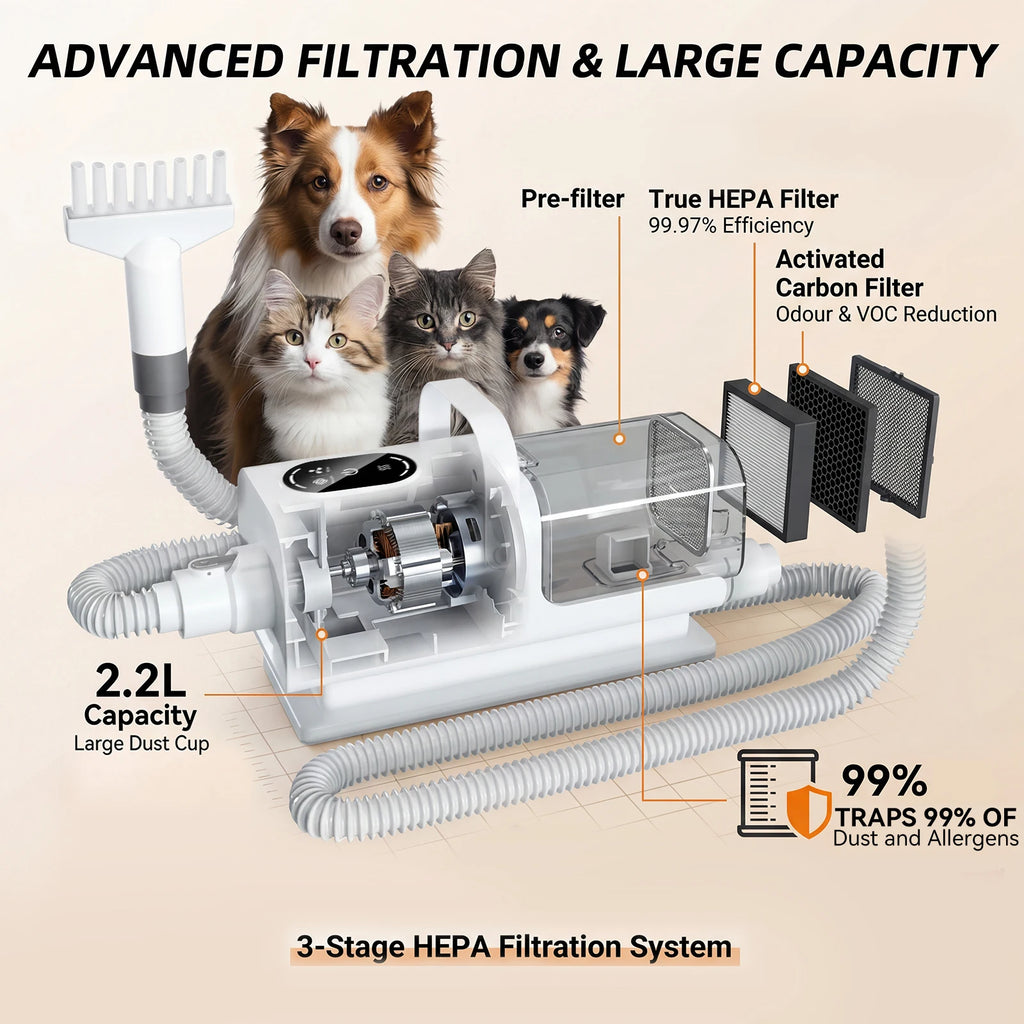 ADVANCED FILTRATION & LARGE CAPACITY

Pre-filter

True HEPA Filter
99.97% Efficiency

Activated
Carbon Filter
Odour & VOC Reduction

2.2L
Capacity
Large Dust Cup

99%
TRAPS 99% OF
Dust and Allergens

3-Stage HEPA Filtration System